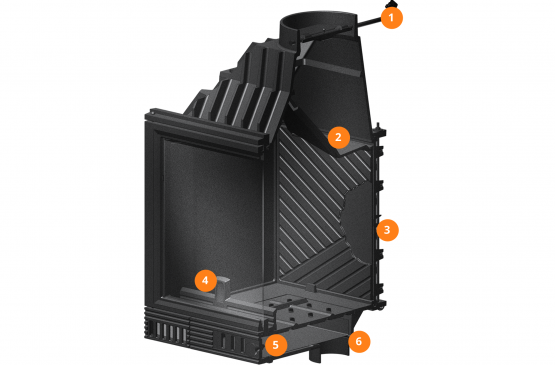 1
2
3
4
5
6